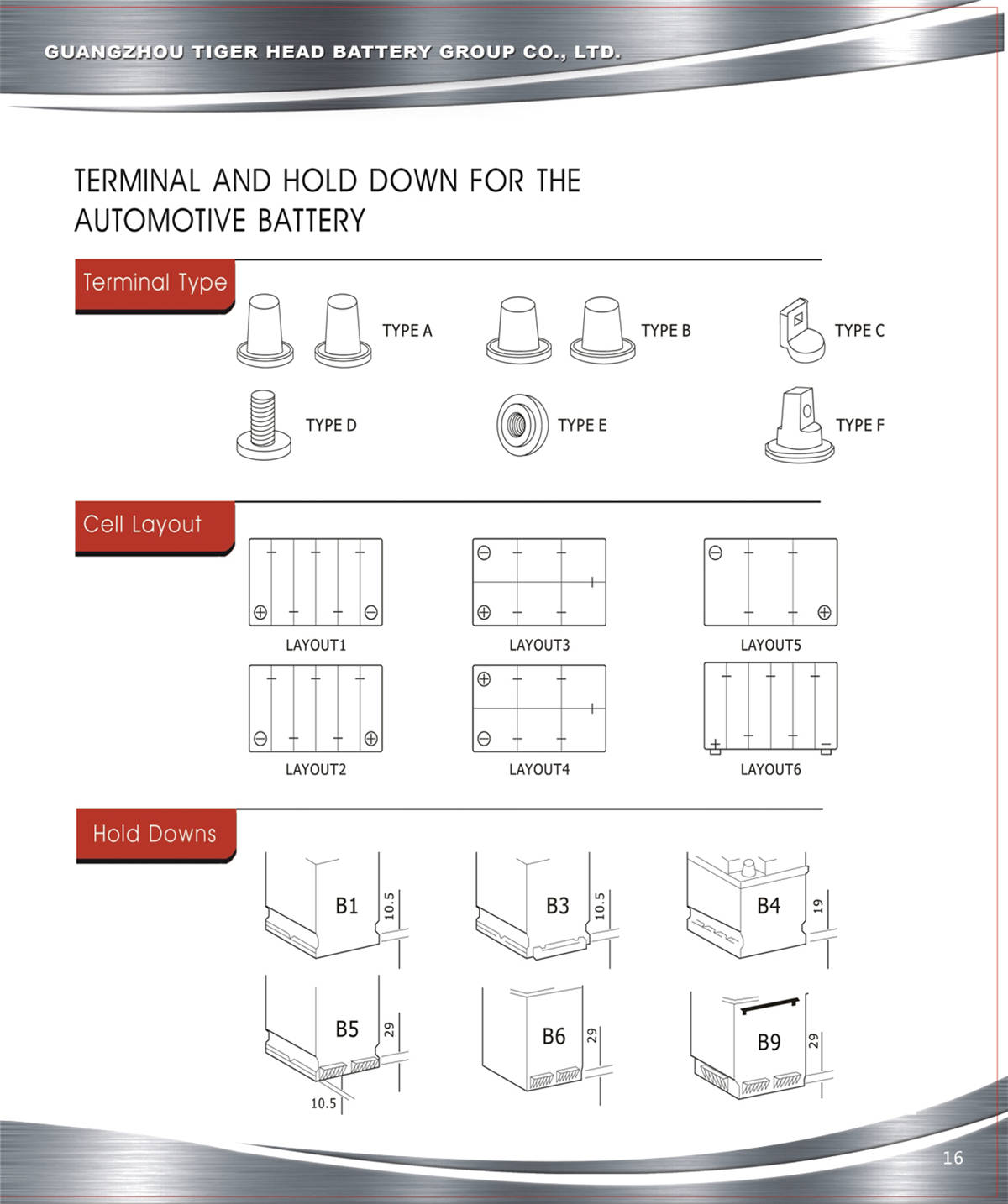 GUANGZHOU TIGER HEAD BATTERY GROUP CO., LTD.

TERMINAL AND HOLD DOWN FOR THE AUTOMOTIVE BATTERY

Terminal Type

TYPE A

TYPE B

TYPE C

TYPE D

TYPE E

TYPE F

Cell Layout

LAYOUT1

LAYOUT3

LAYOUT5

LAYOUT2

LAYOUT4

LAYOUT6

Hold Downs

B1 10.5

B3 10.5

B4 19

B5 29 10.5

B6 29

B9 29

16